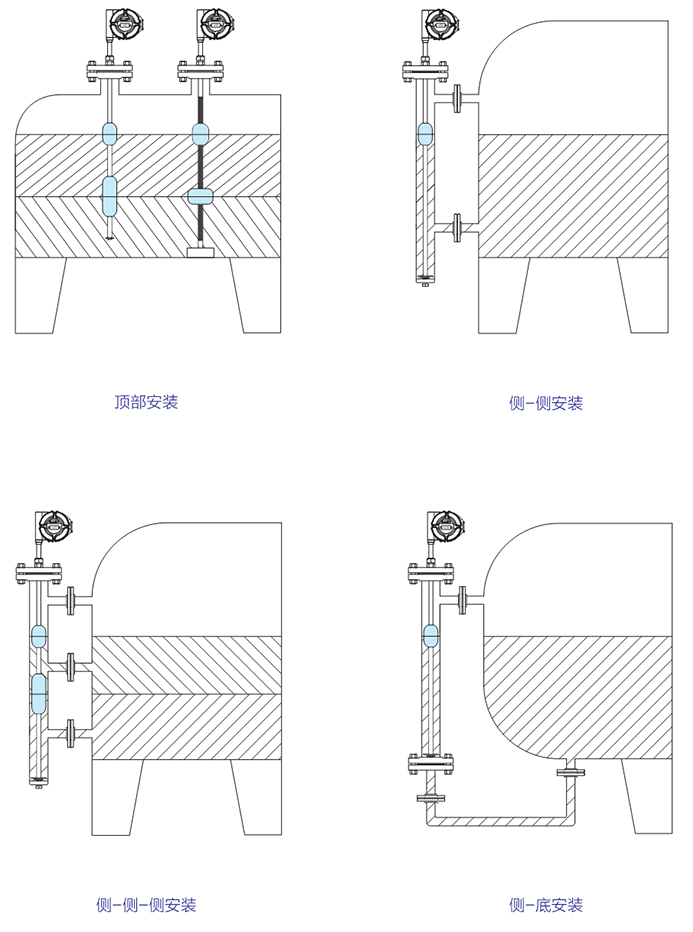 顶部安装

侧-侧安装

侧-侧-侧安装

侧-底安装